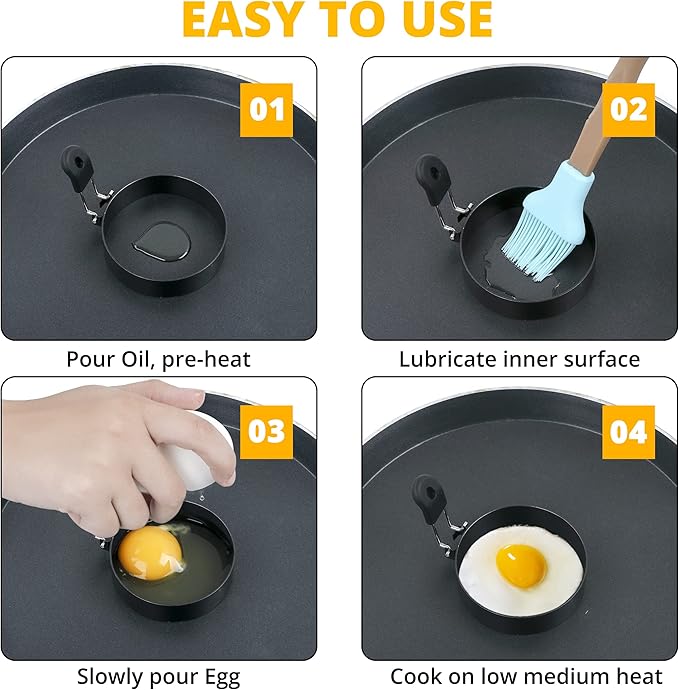 EASY TO USE

01

Pour Oil, pre-heat

02

Lubricate inner surface

03

Slowly pour Egg

04

Cook on low medium heat