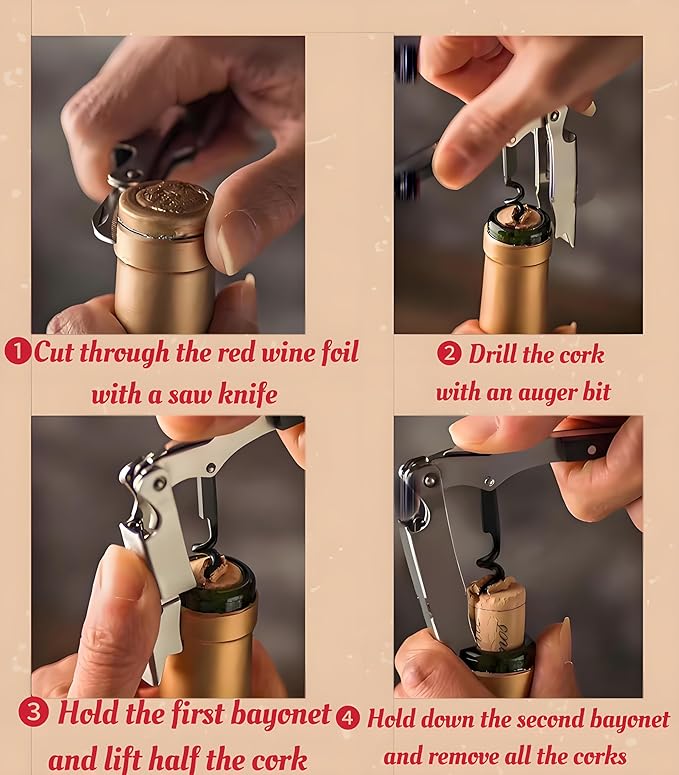 1 Cut through the red wine foil with a saw knife

2 Drill the cork with an auger bit

3 Hold the first bayonet and lift half the cork

4 Hold down the second bayonet and remove all the corks