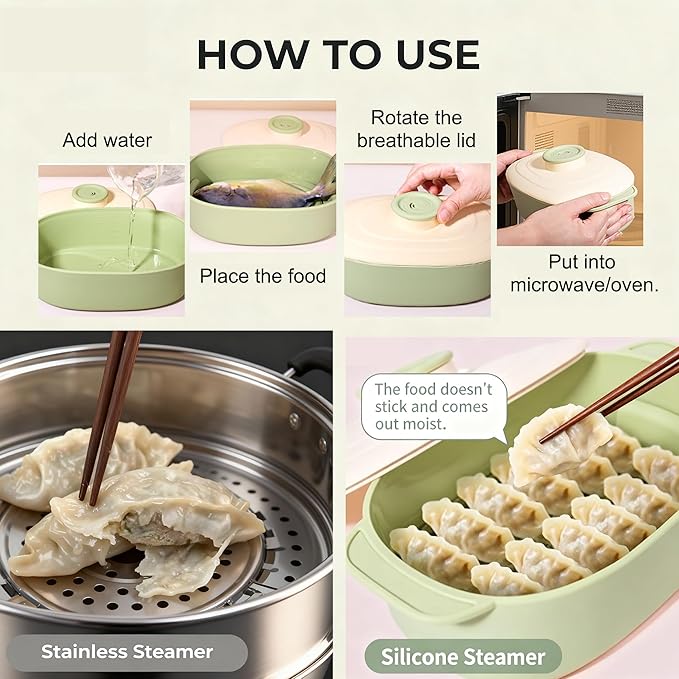 HOW TO USE

Add water

Place the food

Rotate the breathable lid

Put into microwave/oven.

The food doesn't stick and comes out moist.

Stainless Steamer

Silicone Steamer