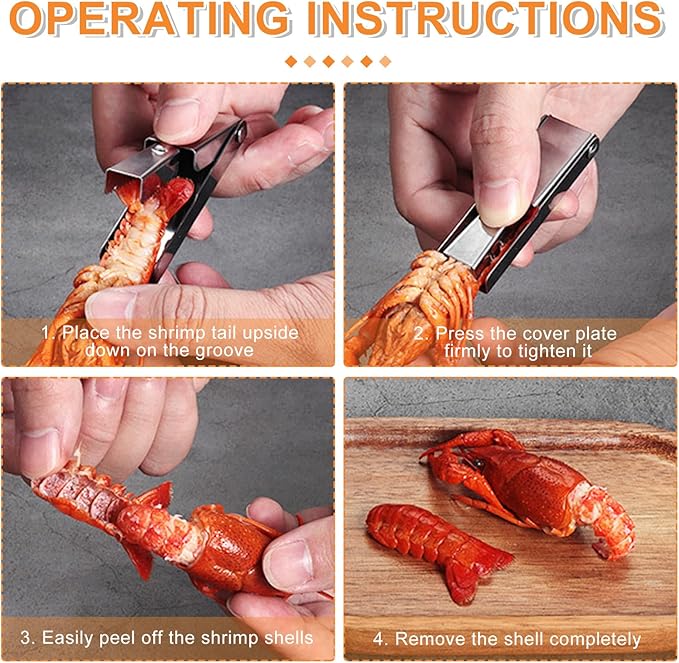 OPERATING INSTRUCTIONS

1. Place the shrimp tail upside down on the groove

2. Press the cover plate firmly to tighten it

3. Easily peel off the shrimp shells

4. Remove the shell completely