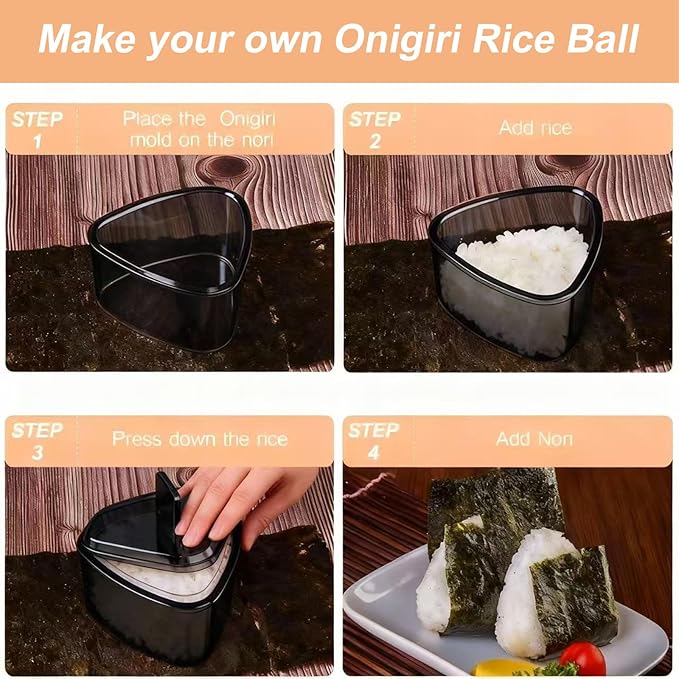 Make your own Onigiri Rice Ball

STEP 1
Place the Onigiri mold on the nori

STEP 2
Add rice

STEP 3
Press down the rice

STEP 4
Add Nori