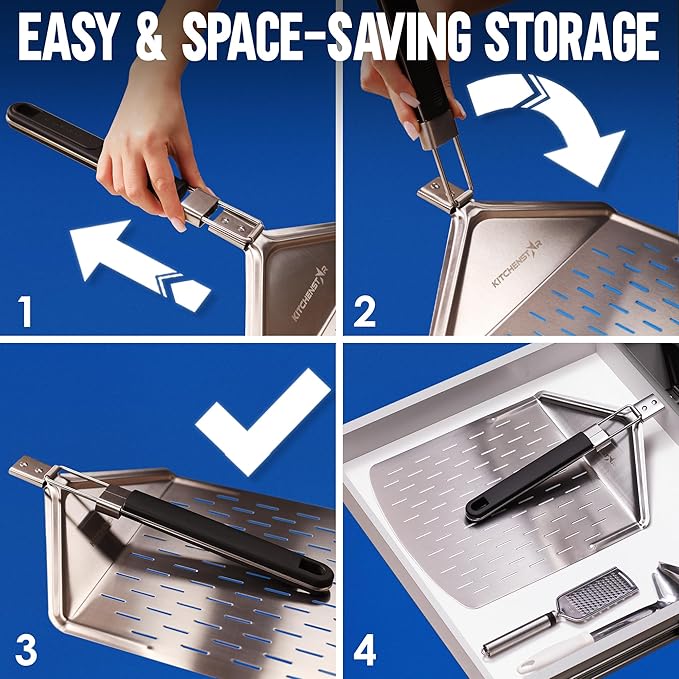 EASY & SPACE-SAVING STORAGE

1

KITCHENSTAR

2

KITCHENSTAR

3

4