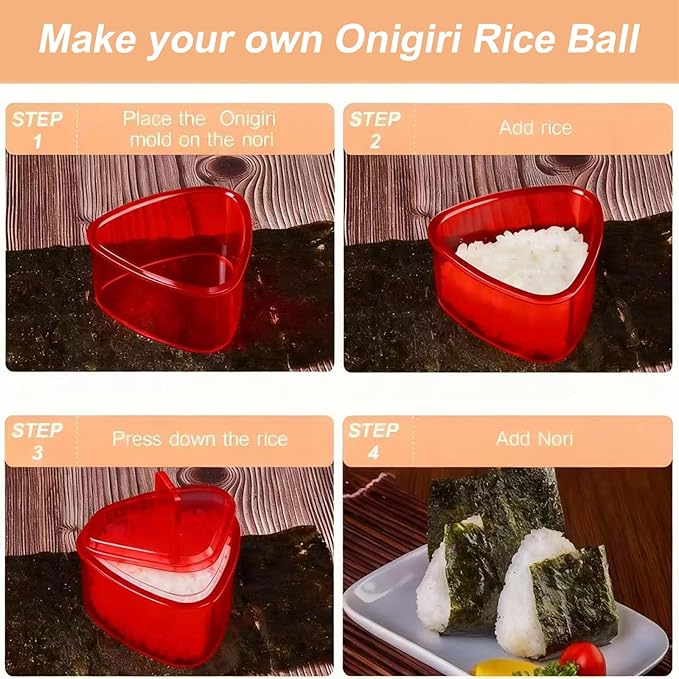 Make your own Onigiri Rice Ball

STEP 1
Place the Onigiri mold on the nori

STEP 2
Add rice

STEP 3
Press down the rice

STEP 4
Add Nori