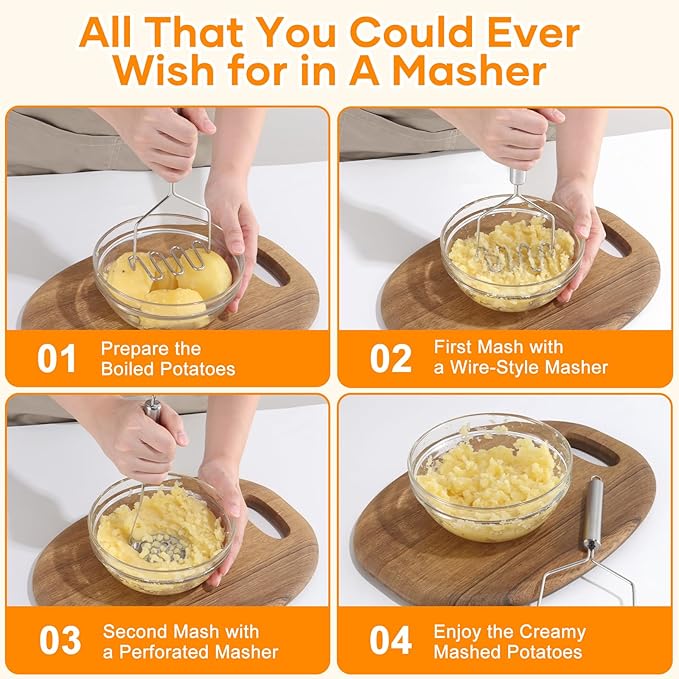 All That You Could Ever Wish for in A Masher

01 Prepare the Boiled Potatoes

02 First Mash with a Wire-Style Masher

03 Second Mash with a Perforated Masher

04 Enjoy the Creamy Mashed Potatoes