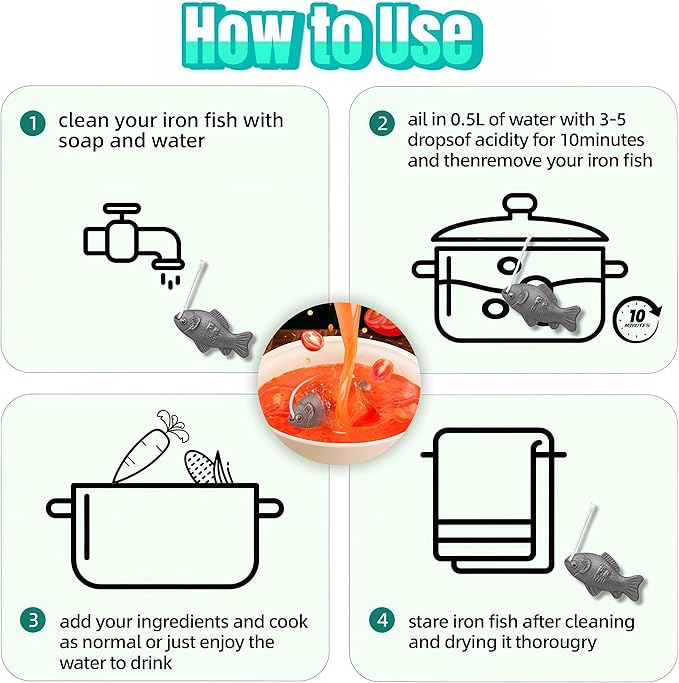 How to Use

1 clean your iron fish with soap and water

2 ail in 0.5L of water with 3-5 dropsof acidity for 10minutes and thenremove your iron fish

10 MINUTES

3 add your ingredients and cook as normal or just enjoy the water to drink

4 stare iron fish after cleaning and drying it thorougry