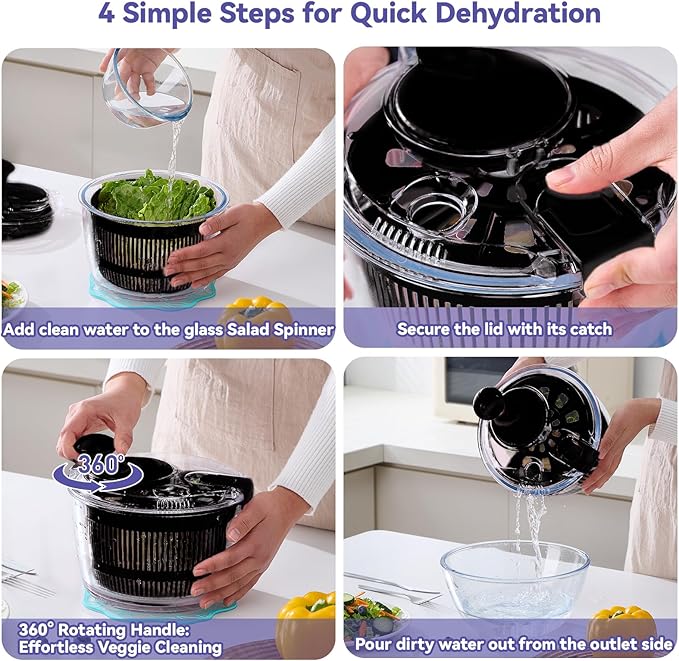 4 Simple Steps for Quick Dehydration

Add clean water to the glass Salad Spinner

Secure the lid with its catch

360°

360° Rotating Handle: Effortless Veggie Cleaning

Pour dirty water out from the outlet side