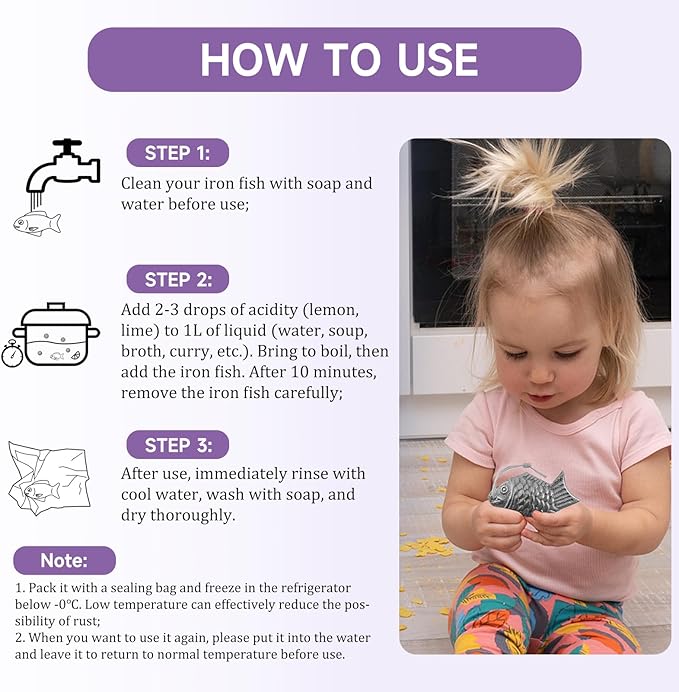 HOW TO USE

STEP 1:
Clean your iron fish with soap and water before use;

STEP 2:
Add 2-3 drops of acidity (lemon, lime) to 1L of liquid (water, soup, broth, curry, etc.). Bring to boil, then add the iron fish. After 10 minutes, remove the iron fish carefully;

STEP 3:
After use, immediately rinse with cool water, wash with soap, and dry thoroughly.

Note:
1. Pack it with a sealing bag and freeze in the refrigerator below -0℃. Low temperature can effectively reduce the possibility of rust;
2. When you want to use it again, please put it into the water and leave it to return to normal temperature before use.