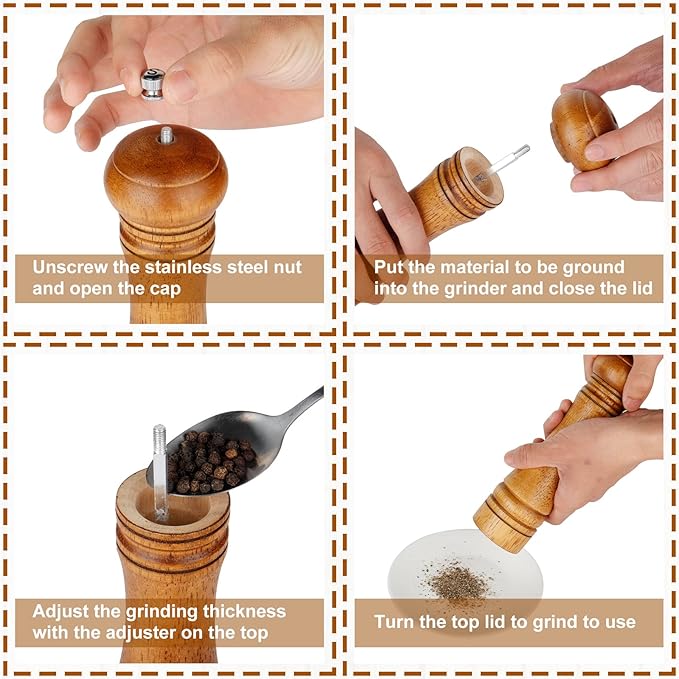 Unscrew the stainless steel nut and open the cap

Put the material to be ground into the grinder and close the lid

Adjust the grinding thickness with the adjuster on the top

Turn the top lid to grind to use