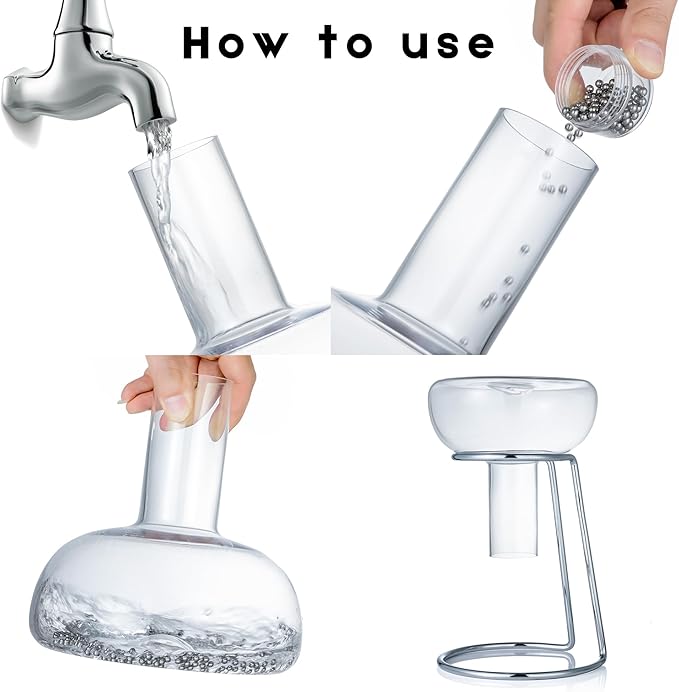 How to use