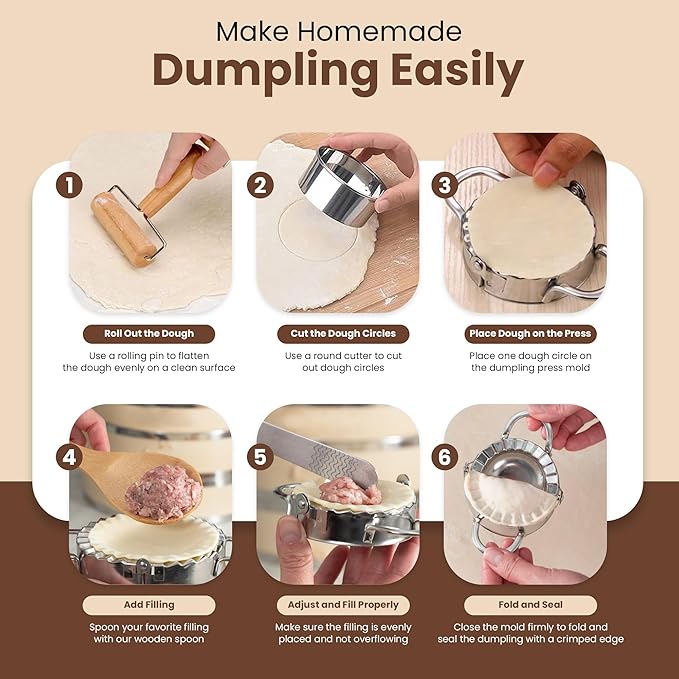 Make Homemade
Dumpling Easily

1

Roll Out the Dough

Use a rolling pin to flatten the dough evenly on a clean surface

2

Cut the Dough Circles

Use a round cutter to cut out dough circles

3

Place Dough on the Press

Place one dough circle on the dumpling press mold

4

Add Filling

Spoon your favorite filling with our wooden spoon

5

Adjust and Fill Properly

Make sure the filling is evenly placed and not overflowing

6

Fold and Seal

Close the mold firmly to fold and seal the dumpling with a crimped edge