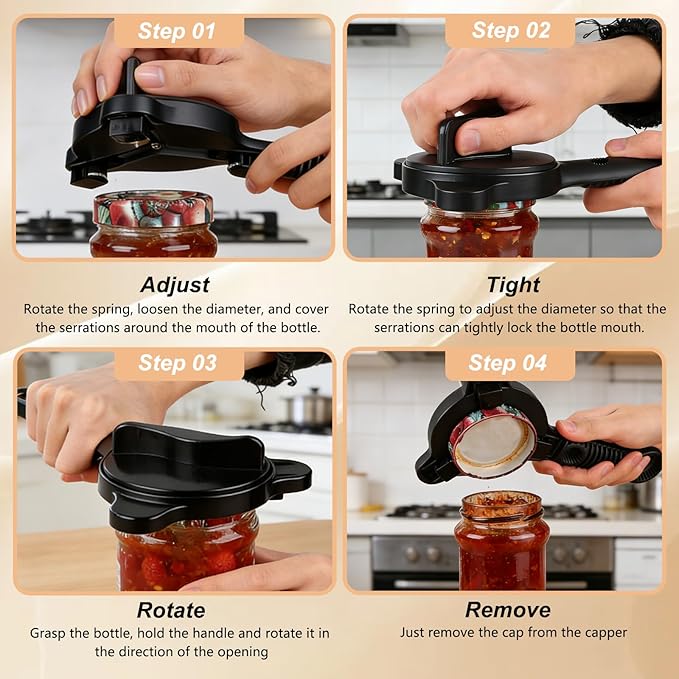 Step 01

Adjust

Rotate the spring, loosen the diameter, and cover the serrations around the mouth of the bottle.

Step 02

Tight

Rotate the spring to adjust the diameter so that the serrations can tightly lock the bottle mouth.

Step 03

Rotate

Grasp the bottle, hold the handle and rotate it in the direction of the opening

Step 04

Remove

Just remove the cap from the capper