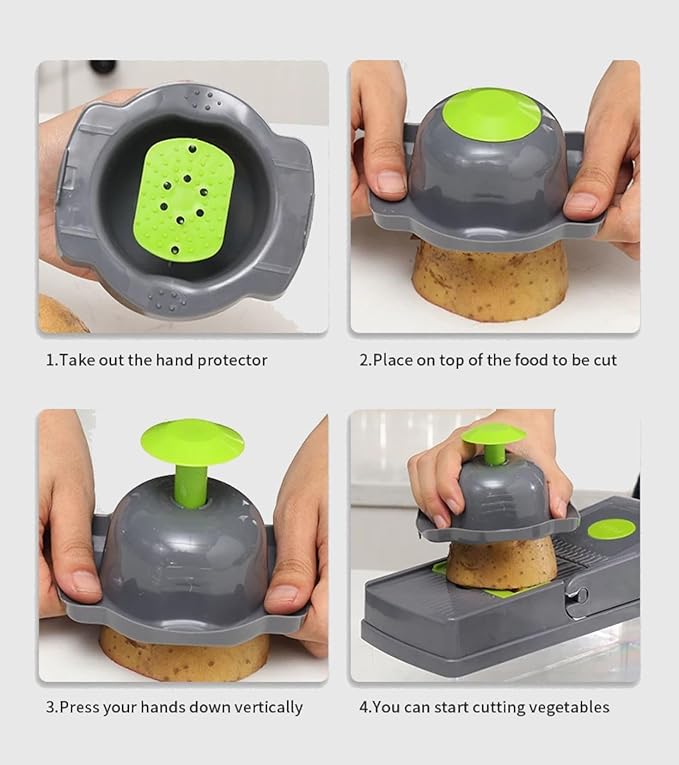 1.Take out the hand protector

2.Place on top of the food to be cut

3.Press your hands down vertically

4.You can start cutting vegetables