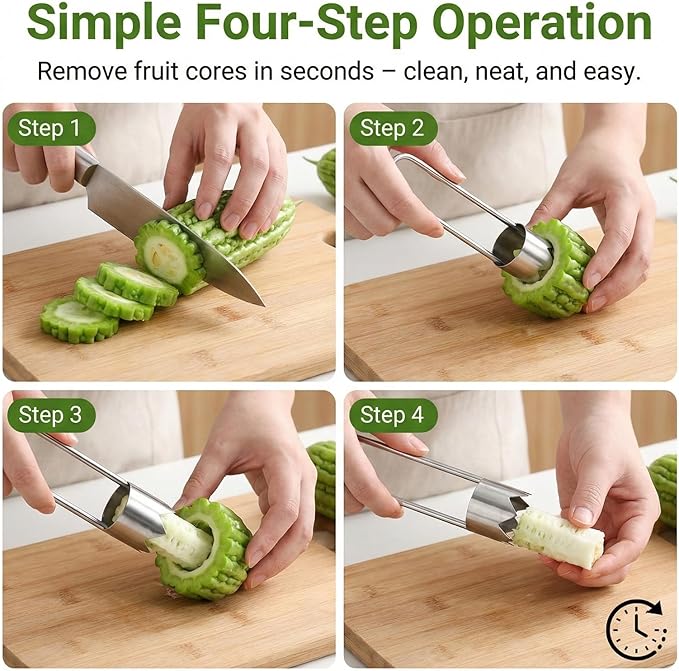 Simple Four-Step Operation

Remove fruit cores in seconds – clean, neat, and easy.

Step 1

Step 2

Step 3

Step 4