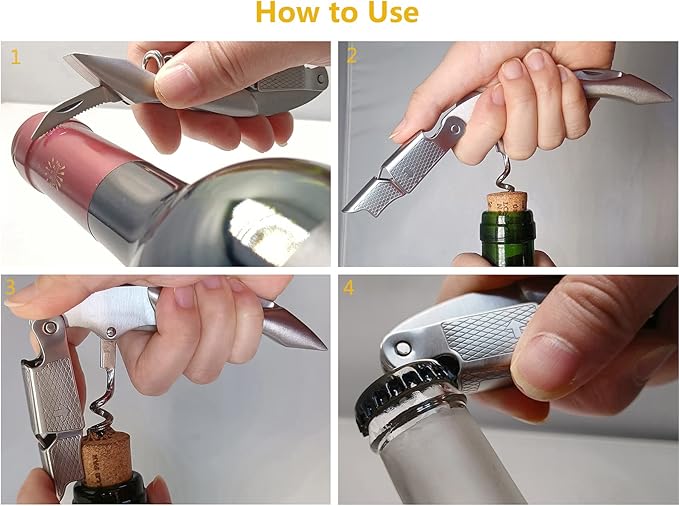 How to Use

1

2

3

4