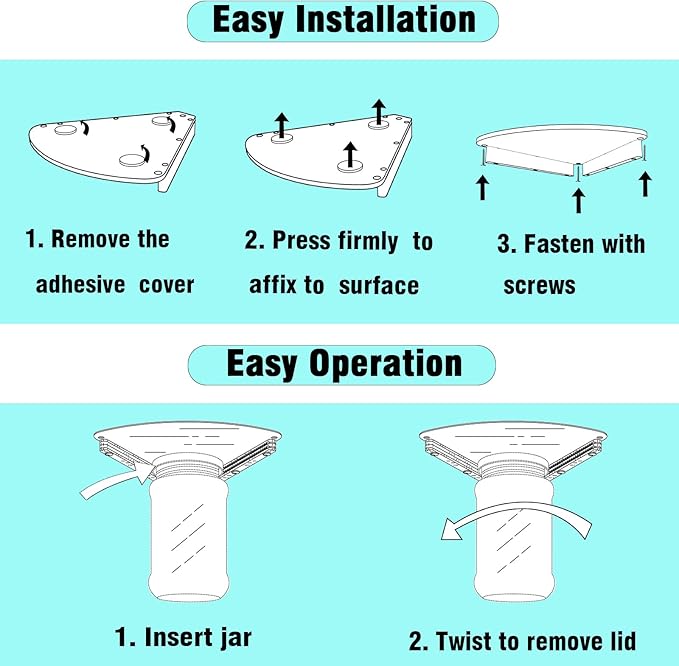 Easy Installation

1. Remove the adhesive cover

2. Press firmly to affix to surface

3. Fasten with screws

Easy Operation

1. Insert jar

2. Twist to remove lid