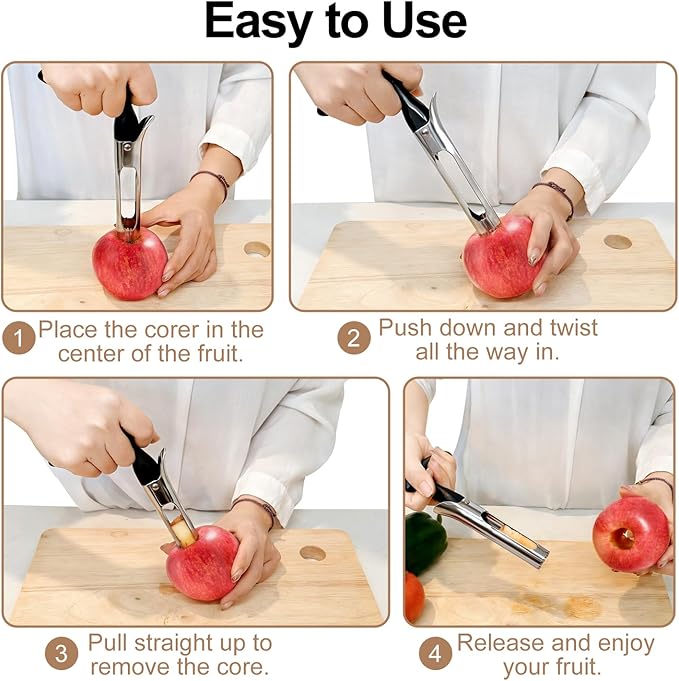 Easy to Use

1 Place the corer in the center of the fruit.

2 Push down and twist all the way in.

3 Pull straight up to remove the core.

4 Release and enjoy your fruit.