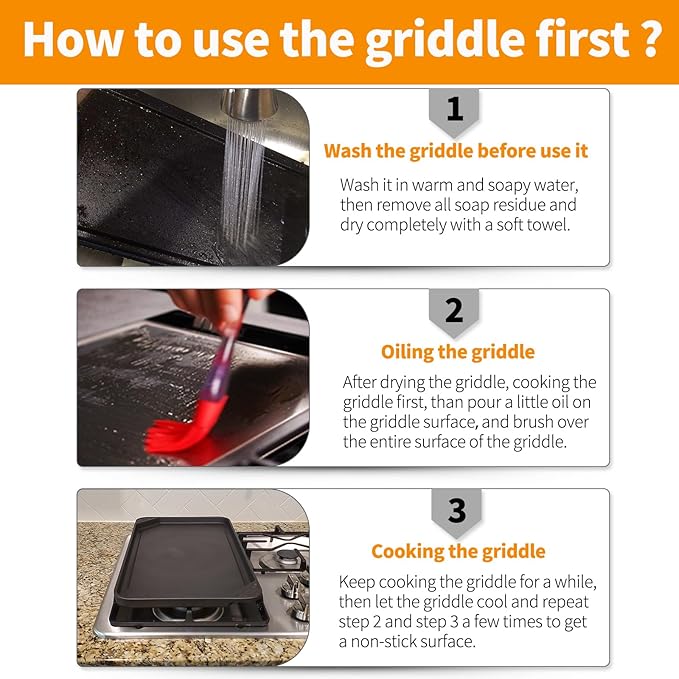 How to use the griddle first ?

1

Wash the griddle before use it

Wash it in warm and soapy water, then remove all soap residue and dry completely with a soft towel.

2

Oiling the griddle

After drying the griddle, cooking the griddle first, than pour a little oil on the griddle surface, and brush over the entire surface of the griddle.

3

Cooking the griddle

Keep cooking the griddle for a while, then let the griddle cool and repeat step 2 and step 3 a few times to get a non-stick surface.