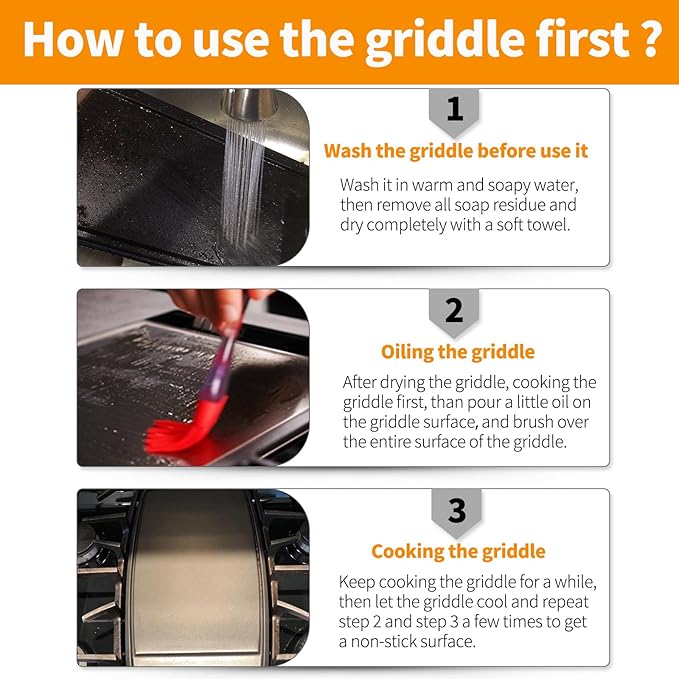 How to use the griddle first ?

1

Wash the griddle before use it

Wash it in warm and soapy water, then remove all soap residue and dry completely with a soft towel.

2

Oiling the griddle

After drying the griddle, cooking the griddle first, than pour a little oil on the griddle surface, and brush over the entire surface of the griddle.

3

Cooking the griddle

Keep cooking the griddle for a while, then let the griddle cool and repeat step 2 and step 3 a few times to get a non-stick surface.