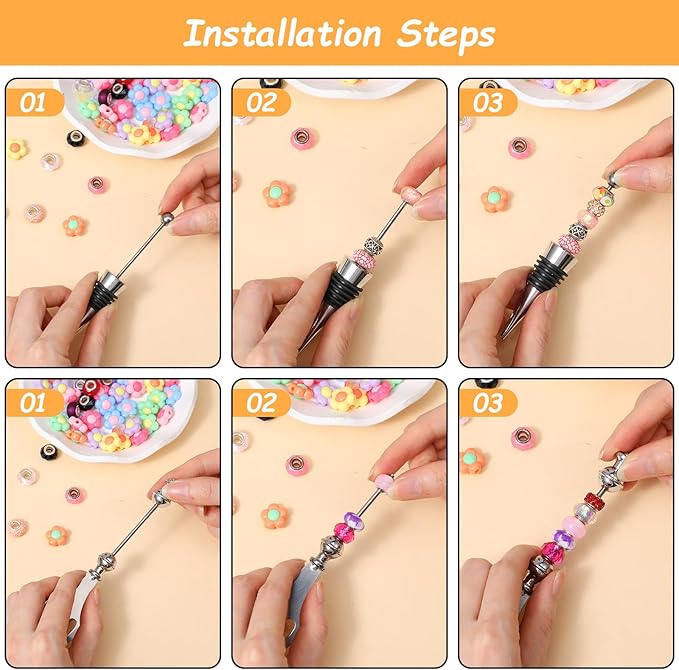 Installation Steps

01

02

03

01

02

03