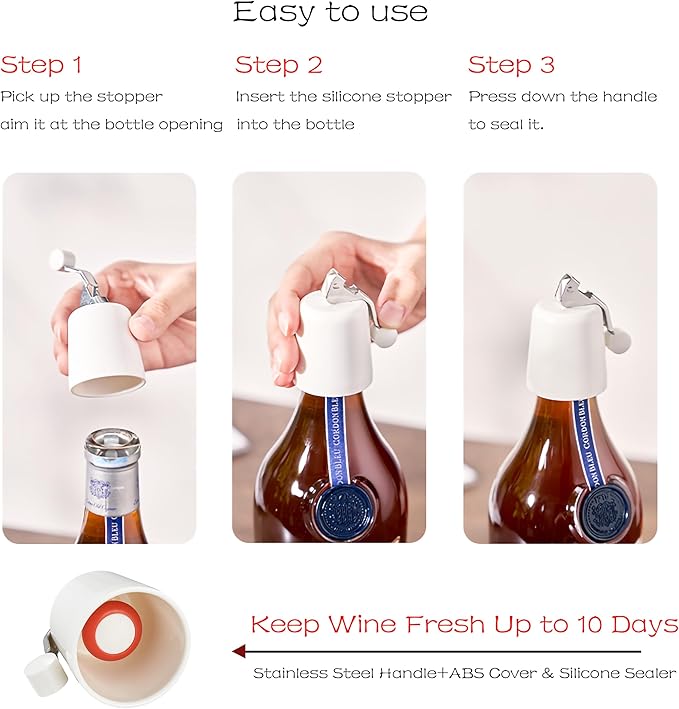 Easy to use

Step 1
Pick up the stopper aim it at the bottle opening

Step 2
Insert the silicone stopper into the bottle

Step 3
Press down the handle to seal it.

CORDON BLEU

CORDON BLEU

CORDON BLEU

Keep Wine Fresh Up to 10 Days

Stainless Steel Handle+ABS Cover & Silicone Sealer