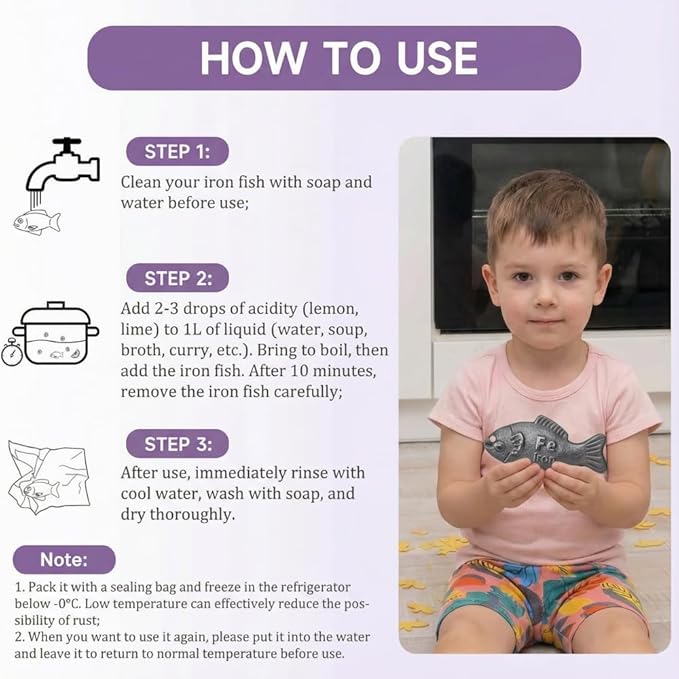 HOW TO USE

STEP 1:
Clean your iron fish with soap and water before use;

STEP 2:
Add 2-3 drops of acidity (lemon, lime) to 1L of liquid (water, soup, broth, curry, etc.). Bring to boil, then add the iron fish. After 10 minutes, remove the iron fish carefully;

STEP 3:
After use, immediately rinse with cool water, wash with soap, and dry thoroughly.

Note:
1. Pack it with a sealing bag and freeze in the refrigerator below -0°C. Low temperature can effectively reduce the possibility of rust;
2. When you want to use it again, please put it into the water and leave it to return to normal temperature before use.

Fe
Iron