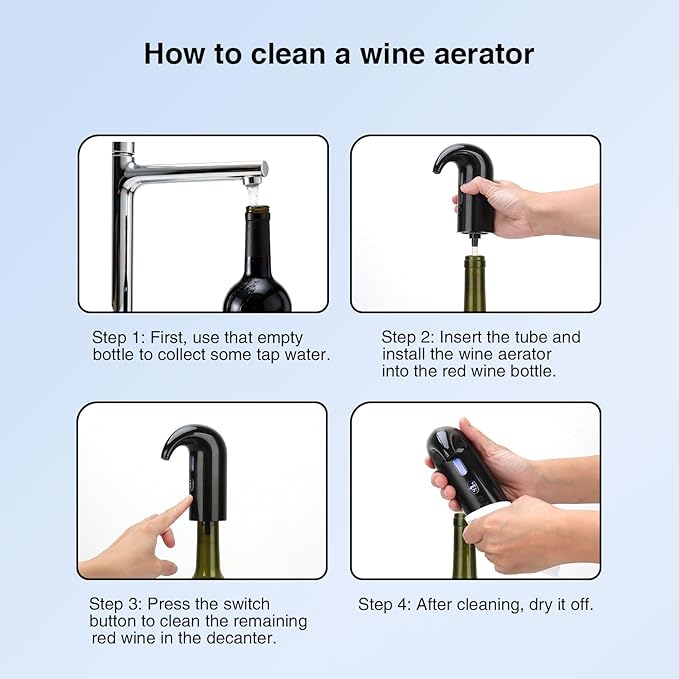 How to clean a wine aerator

Step 1: First, use that empty bottle to collect some tap water.

Step 2: Insert the tube and install the wine aerator into the red wine bottle.

Step 3: Press the switch button to clean the remaining red wine in the decanter.

Step 4: After cleaning, dry it off.