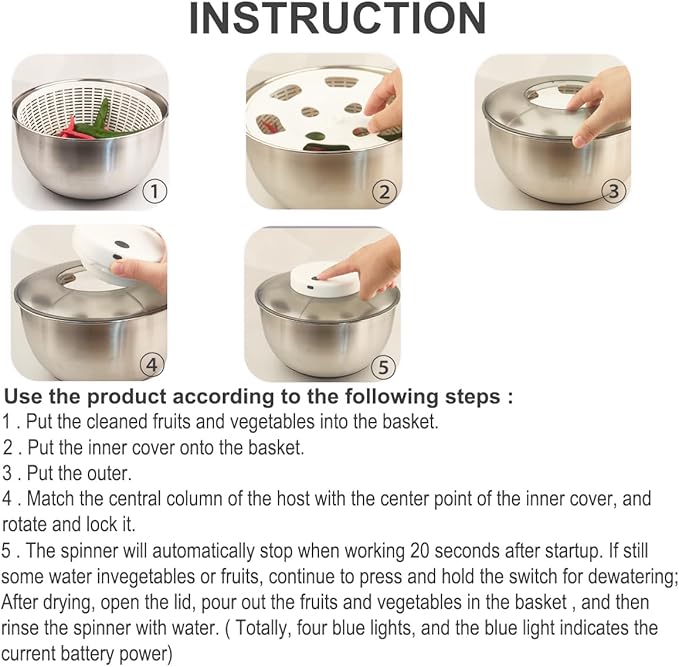 INSTRUCTION

1

2

3

4

5

Use the product according to the following steps :

1 . Put the cleaned fruits and vegetables into the basket.

2 . Put the inner cover onto the basket.

3 . Put the outer.

4 . Match the central column of the host with the center point of the inner cover, and rotate and lock it.

5 . The spinner will automatically stop when working 20 seconds after startup. If still some water invegetables or fruits, continue to press and hold the switch for dewatering; After drying, open the lid, pour out the fruits and vegetables in the basket , and then rinse the spinner with water. ( Totally, four blue lights, and the blue light indicates the current battery power)