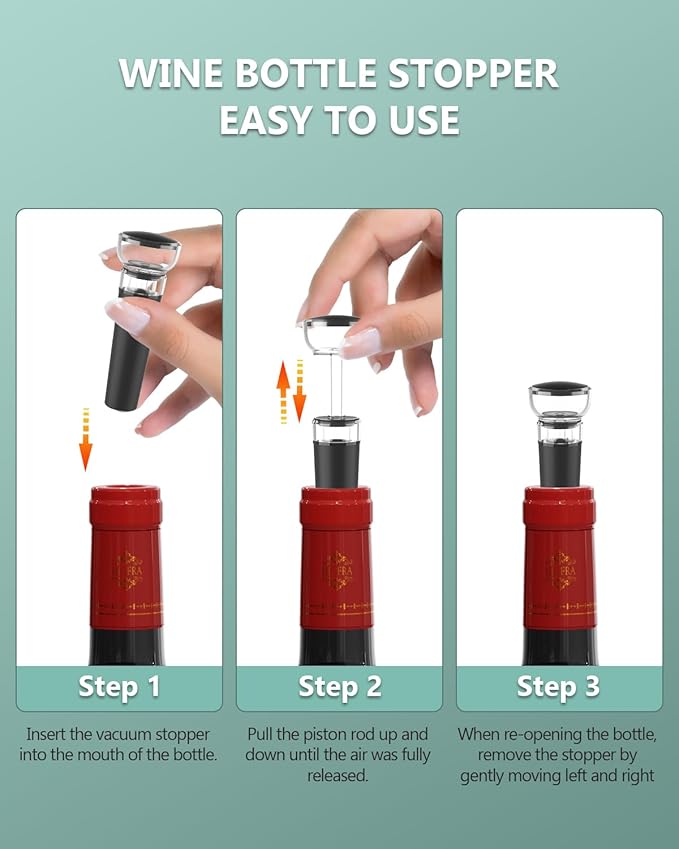 WINE BOTTLE STOPPER
EASY TO USE

Step 1

Insert the vacuum stopper into the mouth of the bottle.

Step 2

Pull the piston rod up and down until the air was fully released.

Step 3

When re-opening the bottle, remove the stopper by gently moving left and right