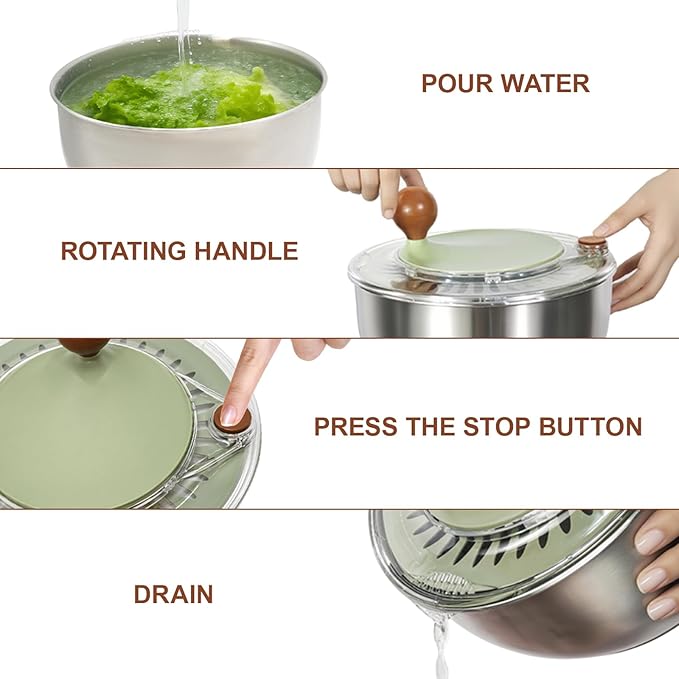 POUR WATER

ROTATING HANDLE

PRESS THE STOP BUTTON

DRAIN