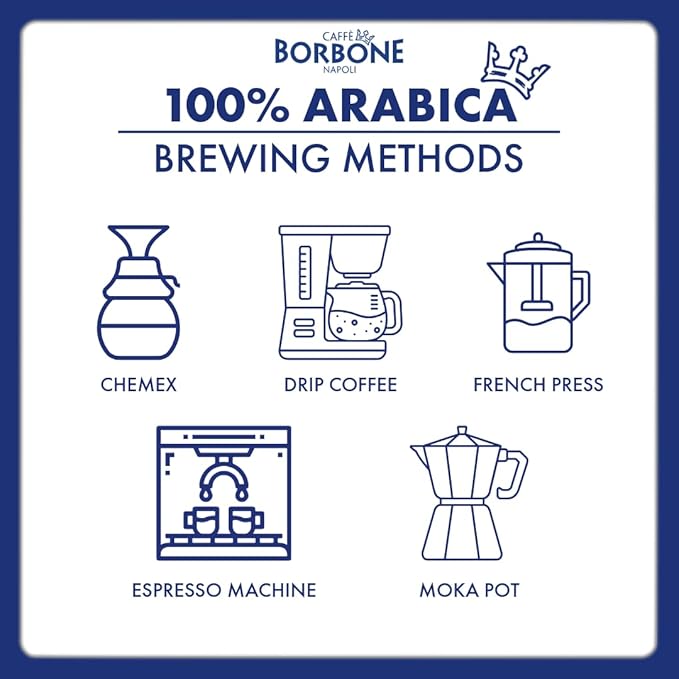 CAFFÈ
BORBONE
NAPOLI

100% ARABICA

BREWING METHODS

CHEMEX

DRIP COFFEE

FRENCH PRESS

ESPRESSO MACHINE

MOKA POT