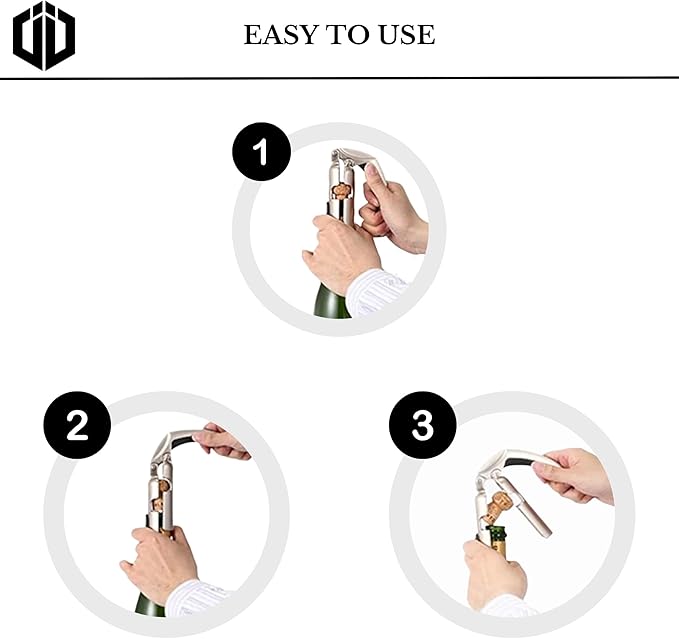 EASY TO USE

1

2

3