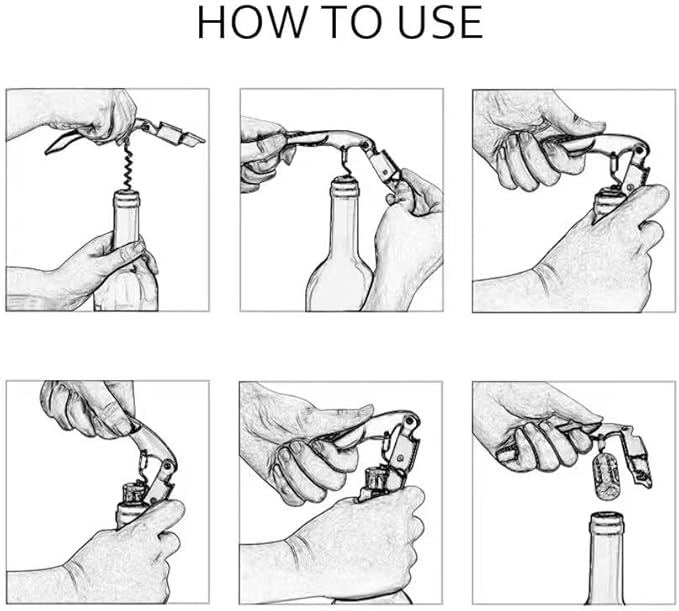 HOW TO USE